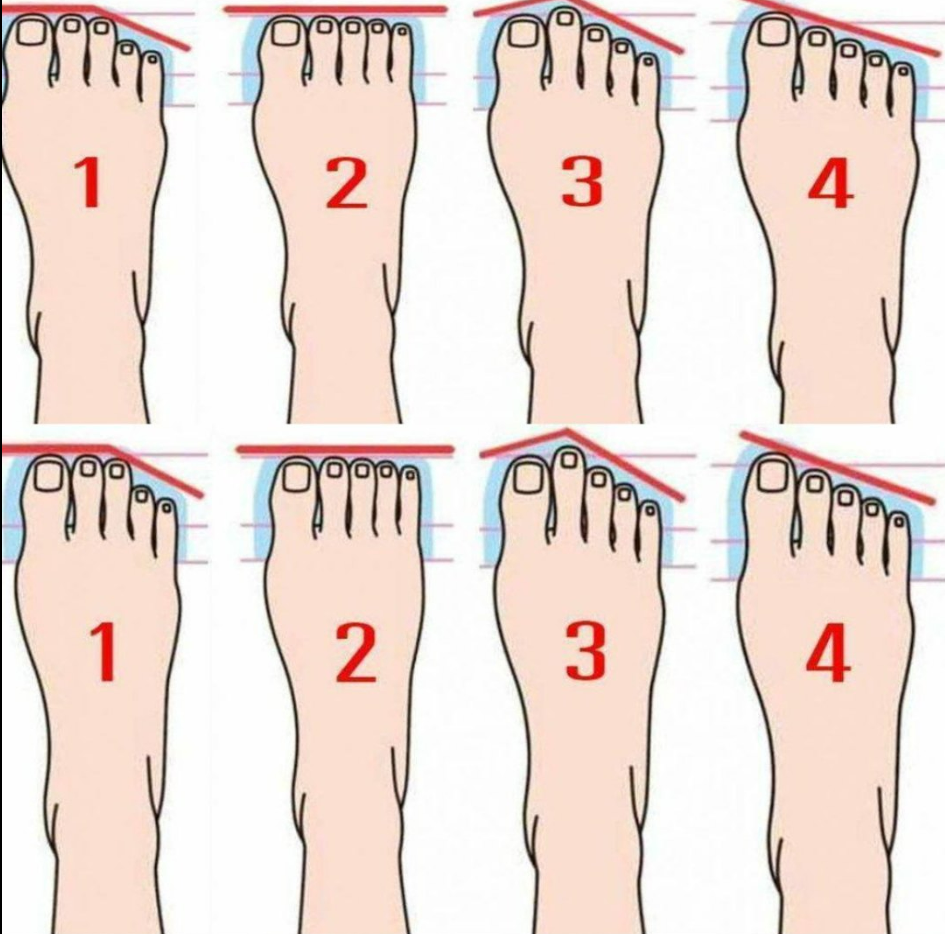 1 2 3 4

1 2 3 4